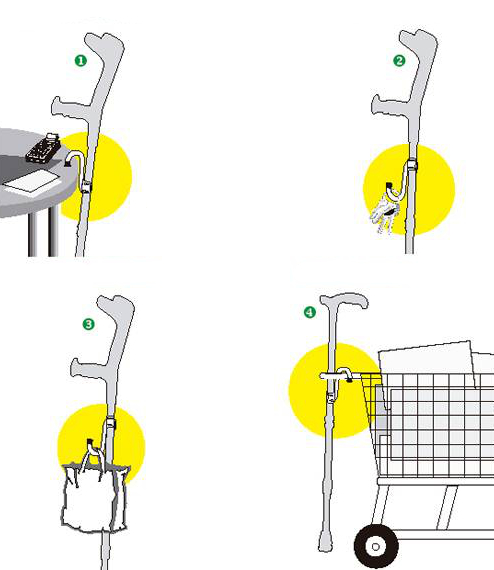 1

2

3

4